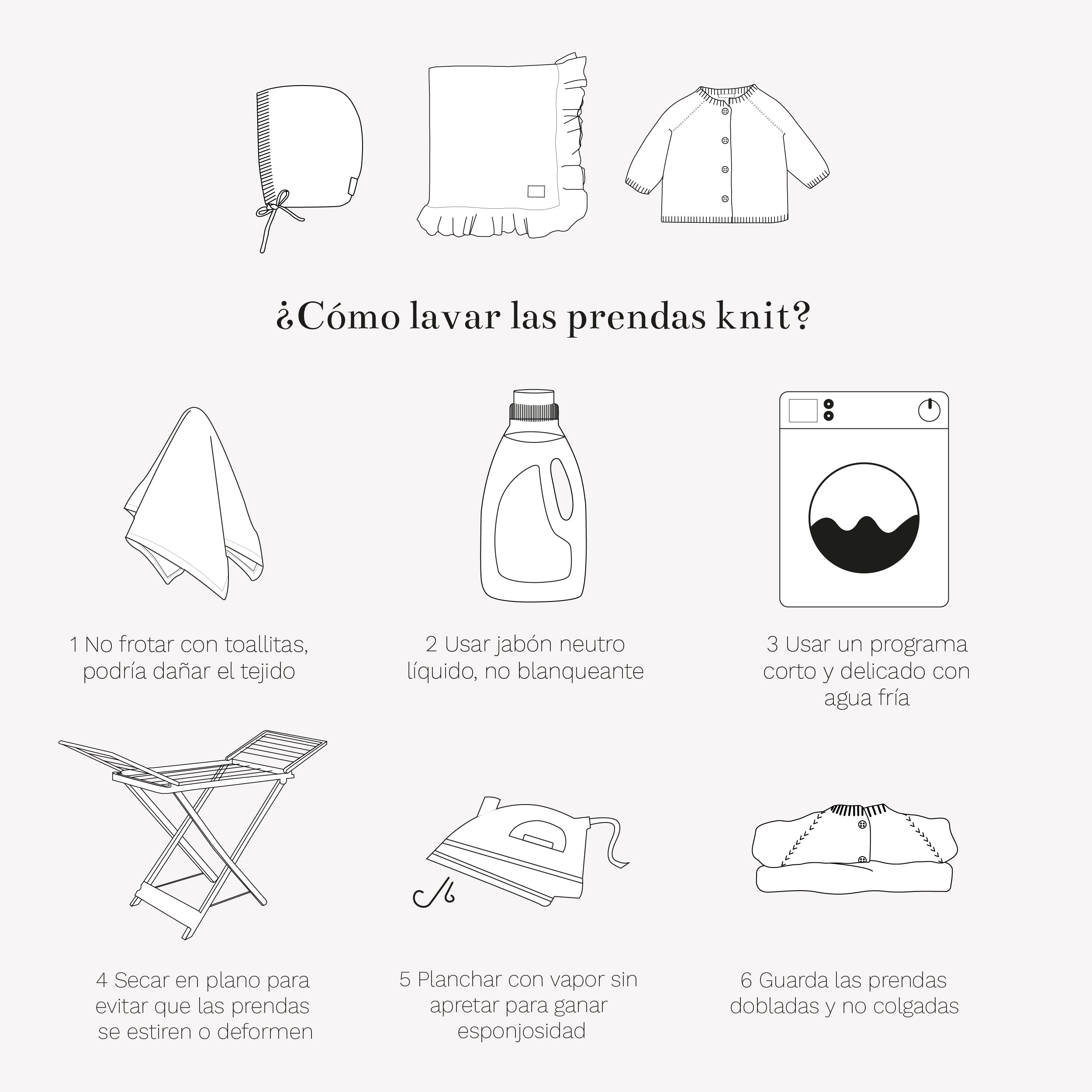 ¿Cómo lavar las prendas knit?

1 No frotar con toallitas, podría dañar el tejido

2 Usar jabón neutro líquido, no blanqueante

3 Usar un programa corto y delicado con agua fría

4 Secar en plano para evitar que las prendas se estiren o deformen

5 Planchar con vapor sin apretar para ganar esponjosidad

6 Guarda las prendas dobladas y no colgadas